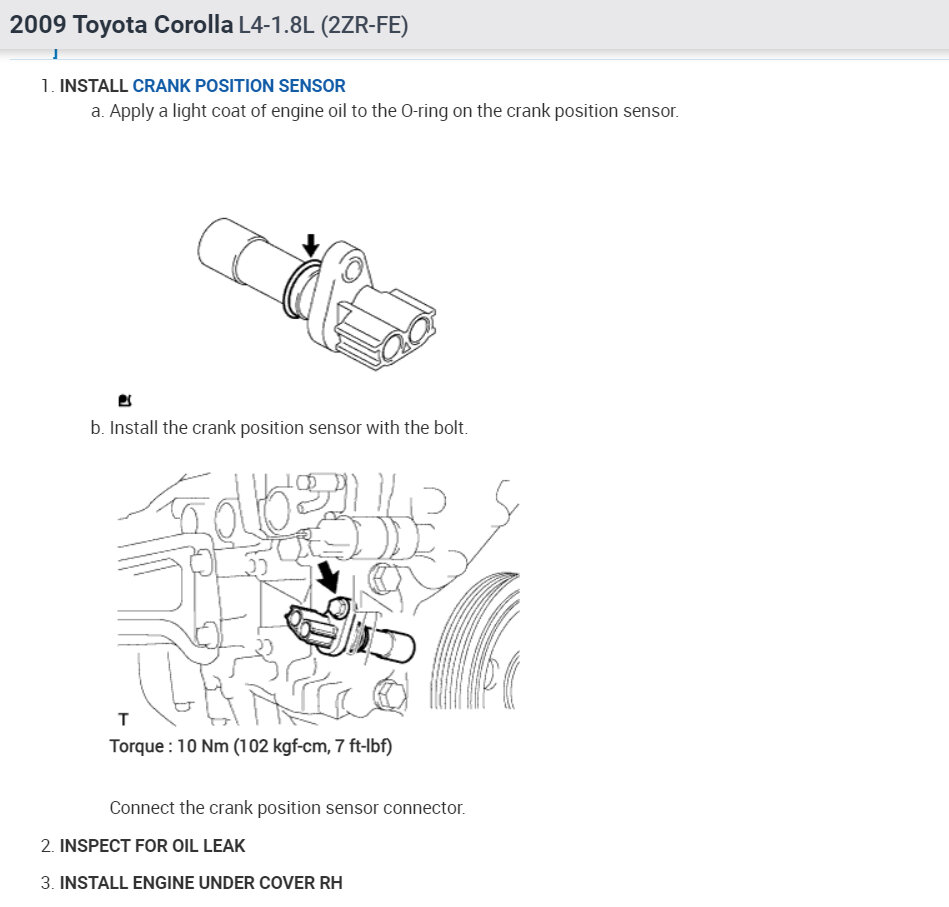 2009 Toyota Corolla L4-1.8L (2ZR-FE)

1. INSTALL CRANK POSITION SENSOR

a. Apply a light coat of engine oil to the O-ring on the crank position sensor.

b. Install the crank position sensor with the bolt.

T

Torque : 10 Nm (102 kgf-cm, 7 ft-lbf)

Connect the crank position sensor connector.

2. INSPECT FOR OIL LEAK

3. INSTALL ENGINE UNDER COVER RH