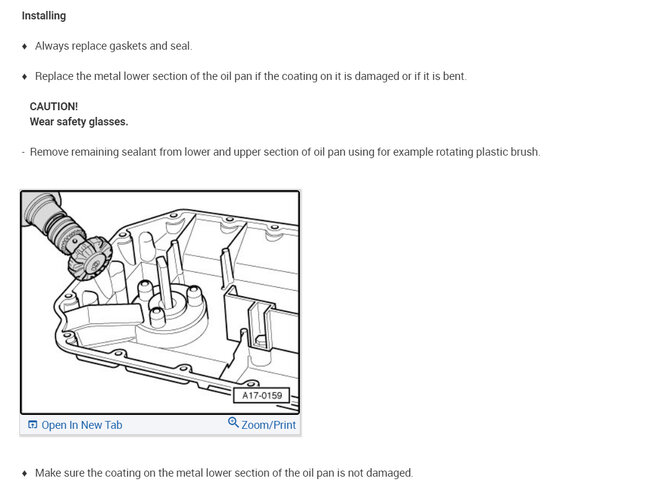 Installing

♦ Always replace gaskets and seal.

♦ Replace the metal lower section of the oil pan if the coating on it is damaged or if it is bent.

CAUTION!
Wear safety glasses.

- Remove remaining sealant from lower and upper section of oil pan using for example rotating plastic brush.

A17-0159

Open In New Tab Zoom/Print

♦ Make sure the coating on the metal lower section of the oil pan is not damaged.