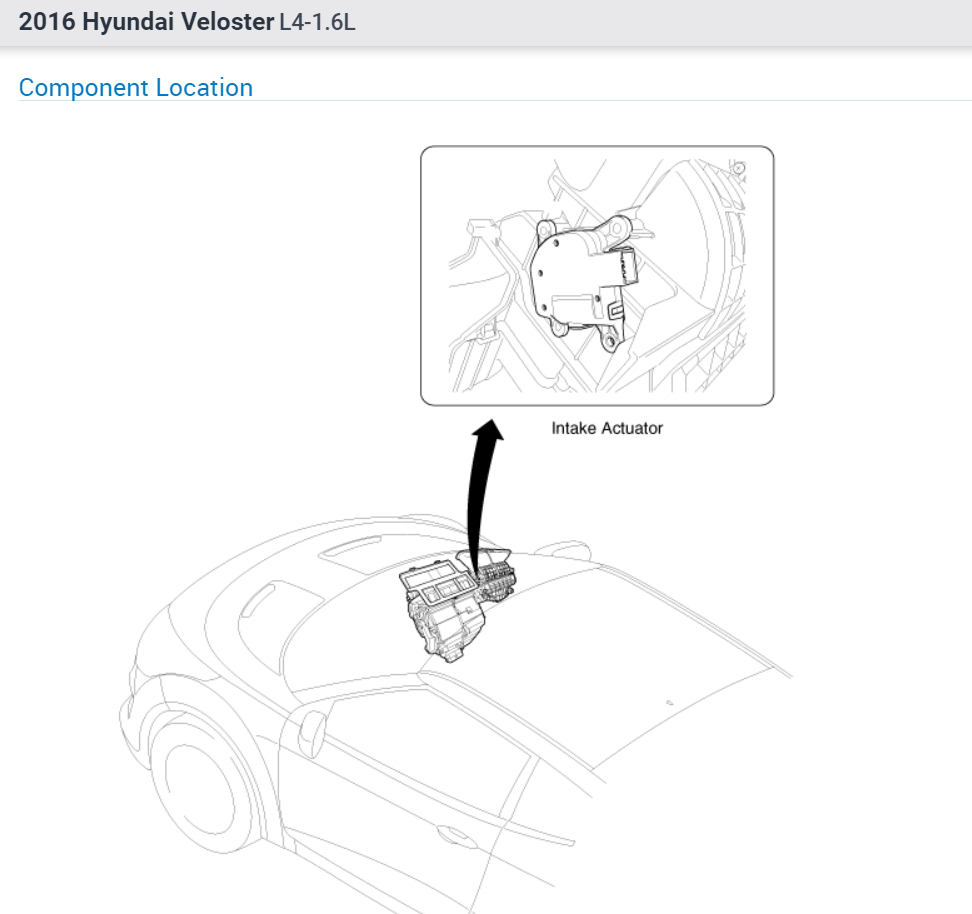 2016 Hyundai Veloster L4-1.6L

Component Location

Intake Actuator