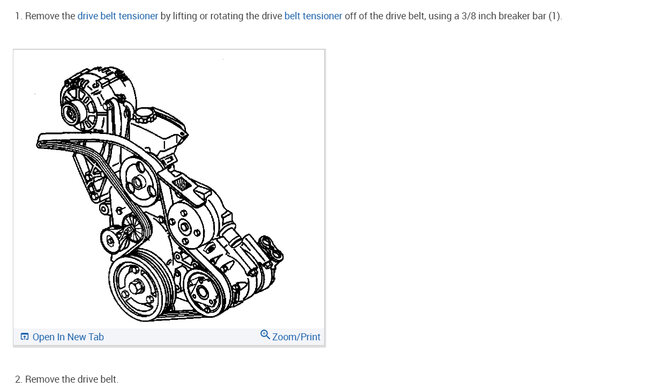 1. Remove the drive belt tensioner by lifting or rotating the drive belt tensioner off of the drive belt, using a 3/8 inch breaker bar (1).

Open In New Tab

Zoom/Print

2. Remove the drive belt.