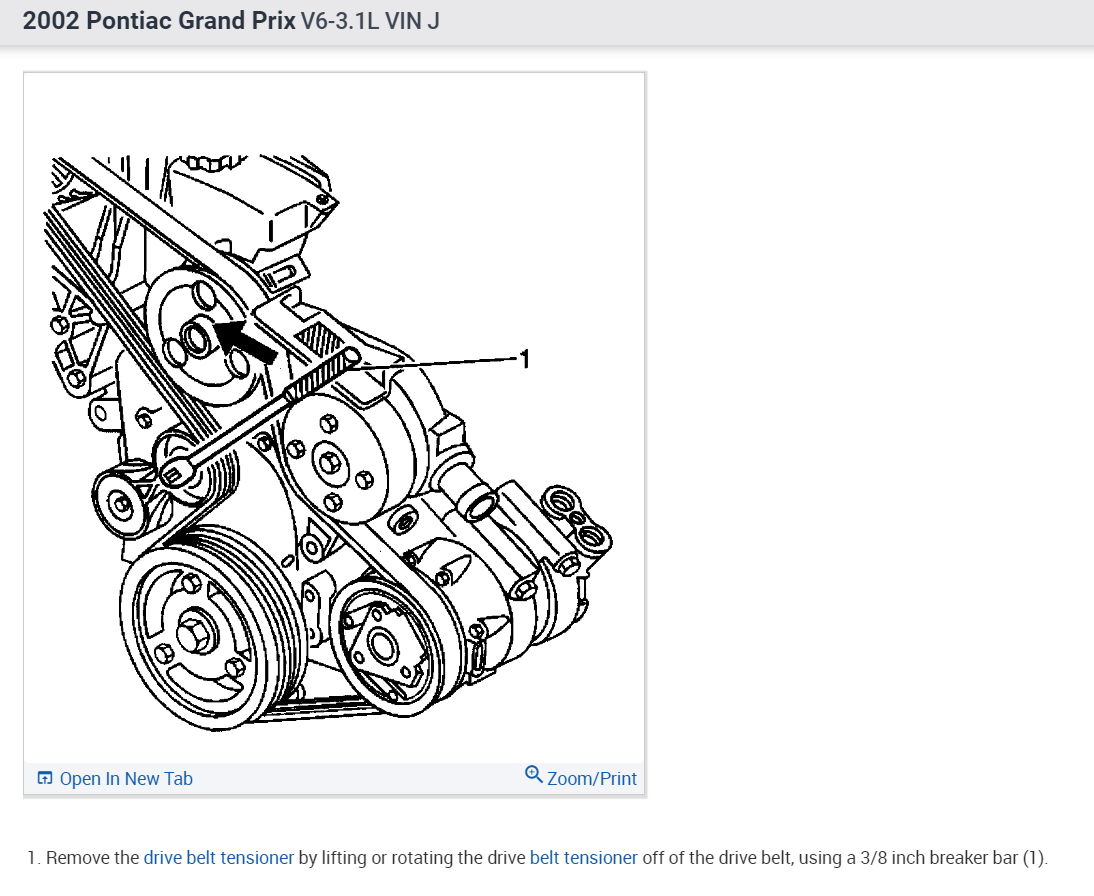 2002 Pontiac Grand Prix V6-3.1L VIN J

1

Open In New Tab

Zoom/Print

1. Remove the drive belt tensioner by lifting or rotating the drive belt tensioner off of the drive belt, using a 3/8 inch breaker bar (1).