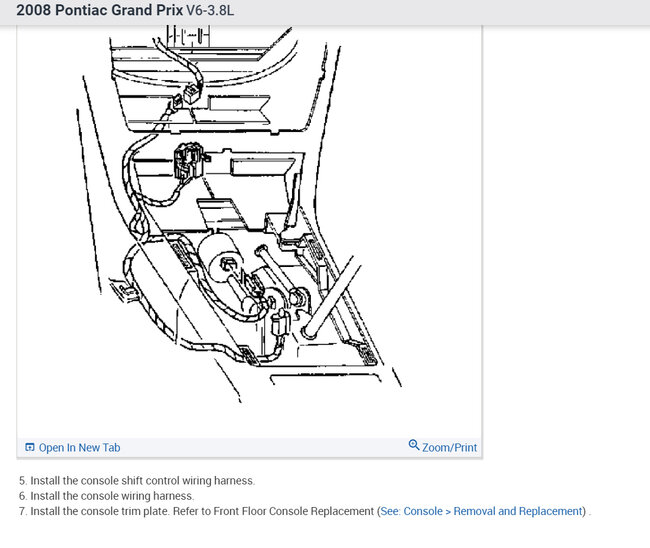 2008 Pontiac Grand Prix V6-3.8L

Open In New Tab

Zoom/Print

5. Install the console shift control wiring harness.
6. Install the console wiring harness.
7. Install the console trim plate. Refer to Front Floor Console Replacement (See: Console > Removal and Replacement) .