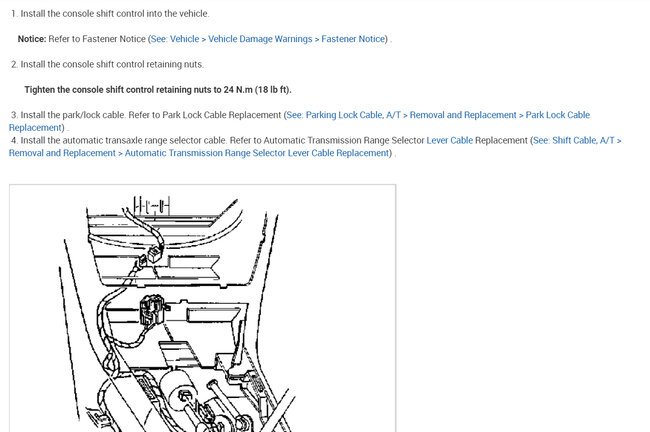 1. Install the console shift control into the vehicle.

Notice: Refer to Fastener Notice (See: Vehicle > Vehicle Damage Warnings > Fastener Notice) .

2. Install the console shift control retaining nuts.

Tighten the console shift control retaining nuts to 24 N.m (18 lb ft).

3. Install the park/lock cable. Refer to Park Lock Cable Replacement (See: Parking Lock Cable, A/T > Removal and Replacement > Park Lock Cable Replacement) .
4. Install the automatic transaxle range selector cable. Refer to Automatic Transmission Range Selector Lever Cable Replacement (See: Shift Cable, A/T > Removal and Replacement > Automatic Transmission Range Selector Lever Cable Replacement) .