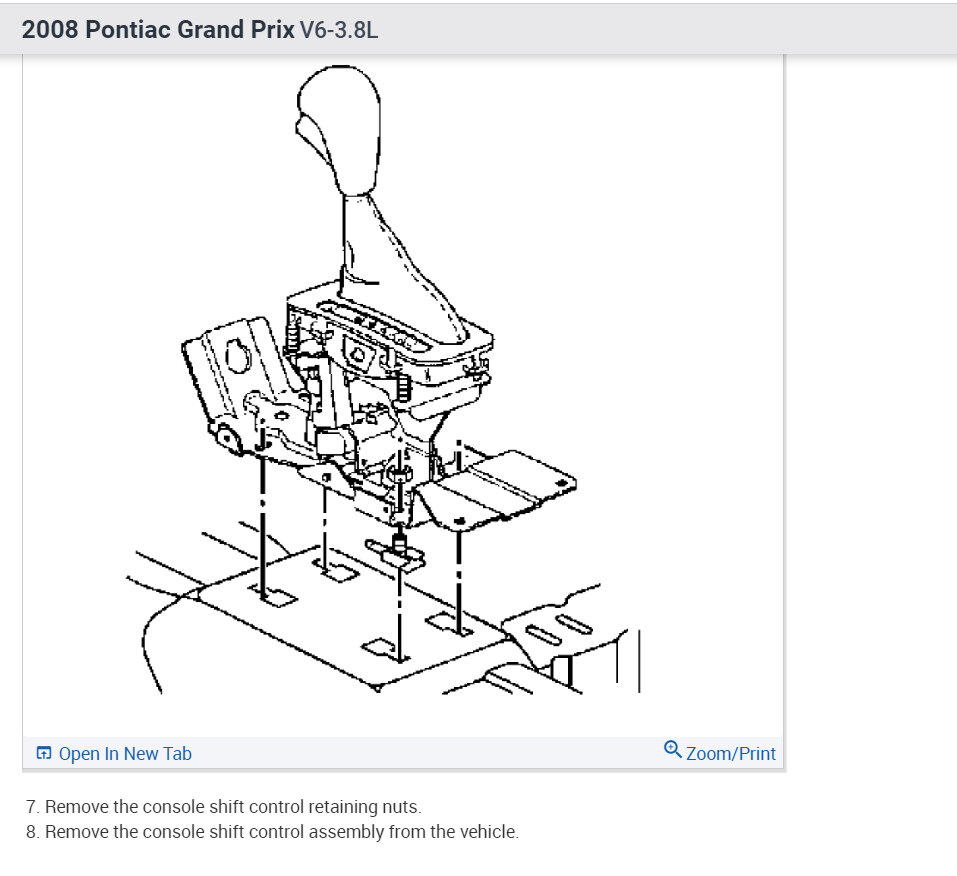 2008 Pontiac Grand Prix V6-3.8L

Open In New Tab

Zoom/Print

7. Remove the console shift control retaining nuts.
8. Remove the console shift control assembly from the vehicle.