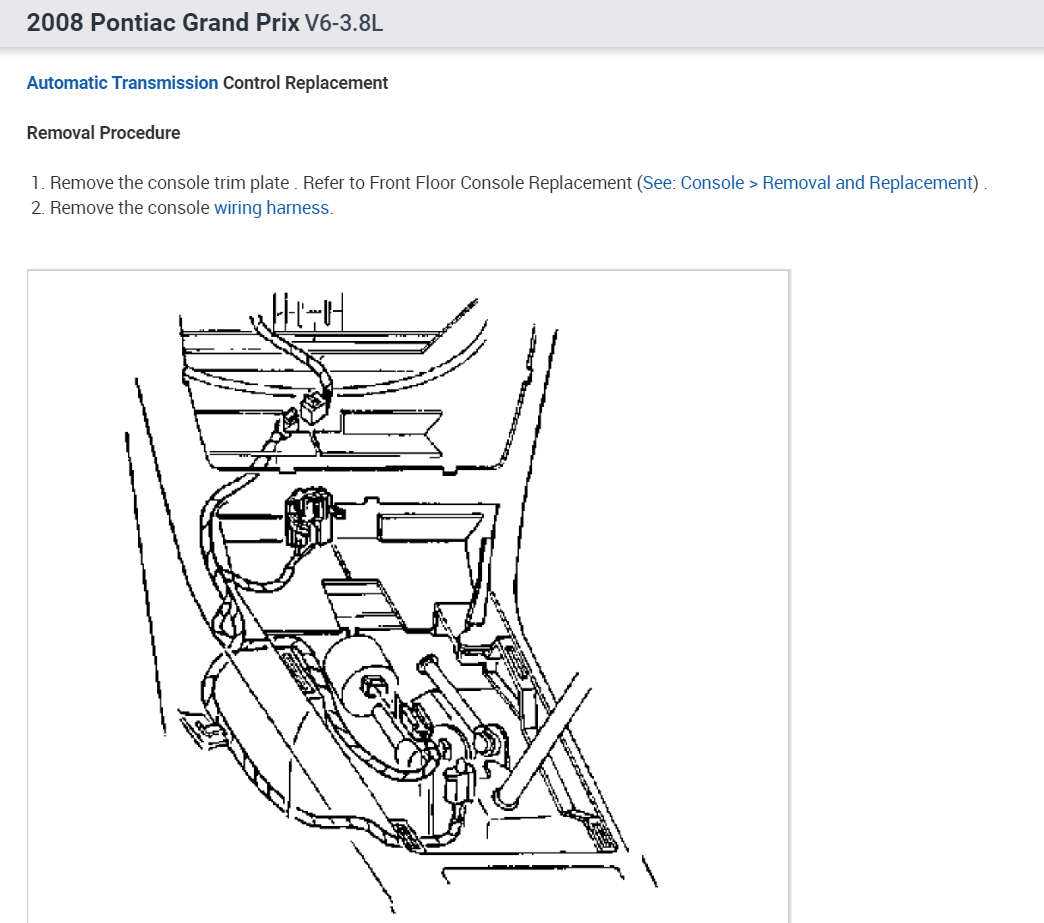 2008 Pontiac Grand Prix V6-3.8L

Automatic Transmission Control Replacement

Removal Procedure

1. Remove the console trim plate . Refer to Front Floor Console Replacement (See: Console > Removal and Replacement) .
2. Remove the console wiring harness.