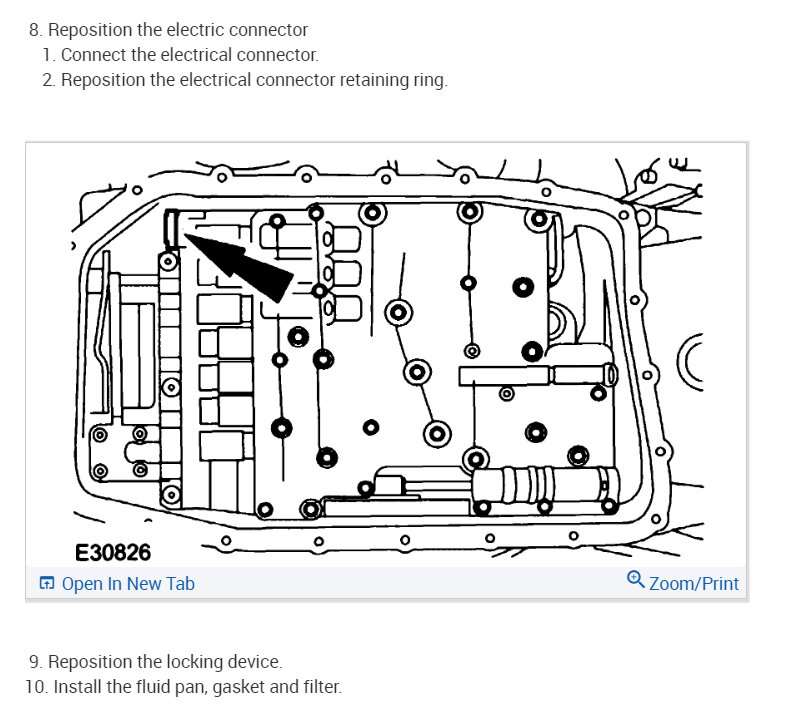 8. Reposition the electric connector
1. Connect the electrical connector.
2. Reposition the electrical connector retaining ring.

E30826

Open In New Tab

Zoom/Print

9. Reposition the locking device.
10. Install the fluid pan, gasket and filter.