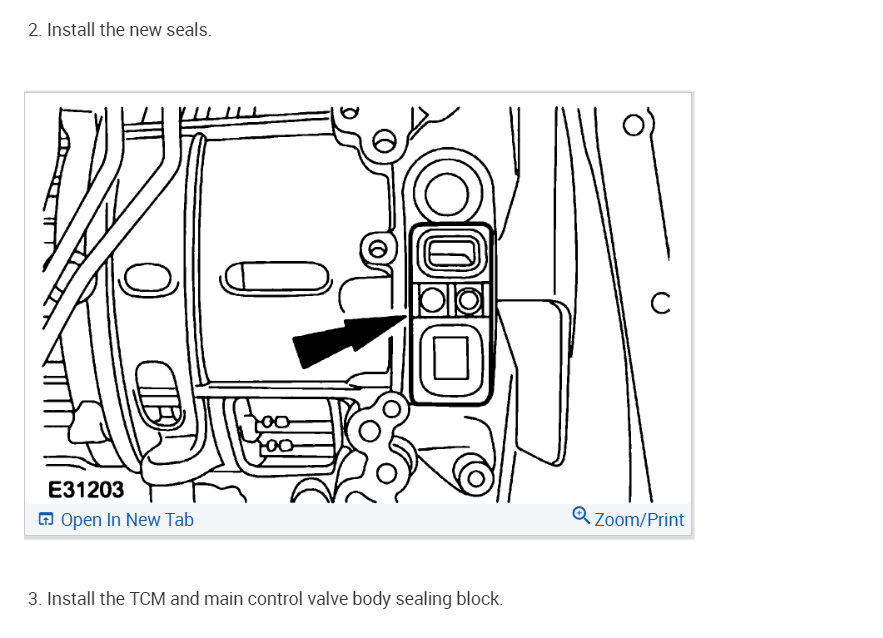 2. Install the new seals.

E31203

Open In New Tab

Zoom/Print

3. Install the TCM and main control valve body sealing block.