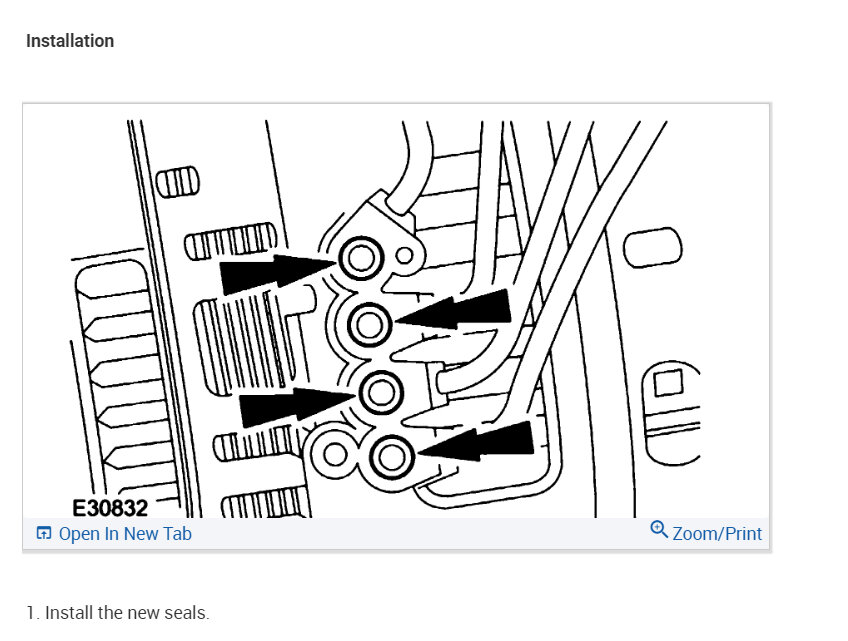 Installation

E30832

Open In New Tab

Zoom/Print

1. Install the new seals.