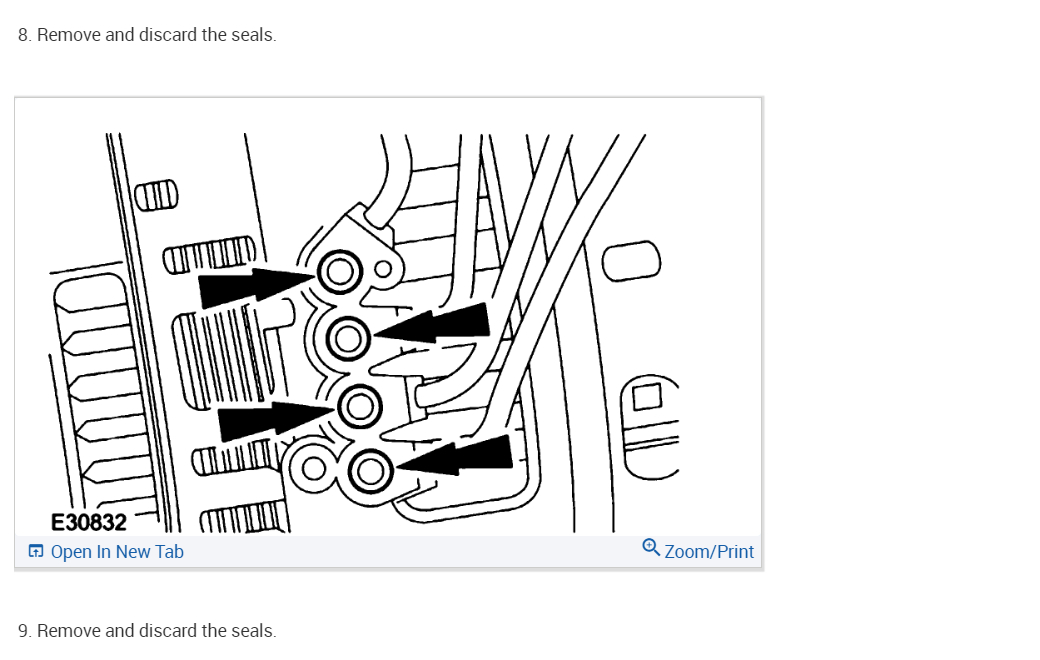 8. Remove and discard the seals.

E30832

Open In New Tab

Zoom/Print

9. Remove and discard the seals.