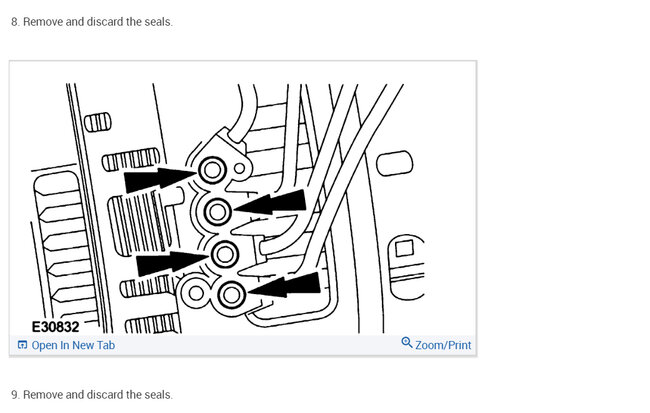 8. Remove and discard the seals.

E30832

Open In New Tab

Zoom/Print

9. Remove and discard the seals.