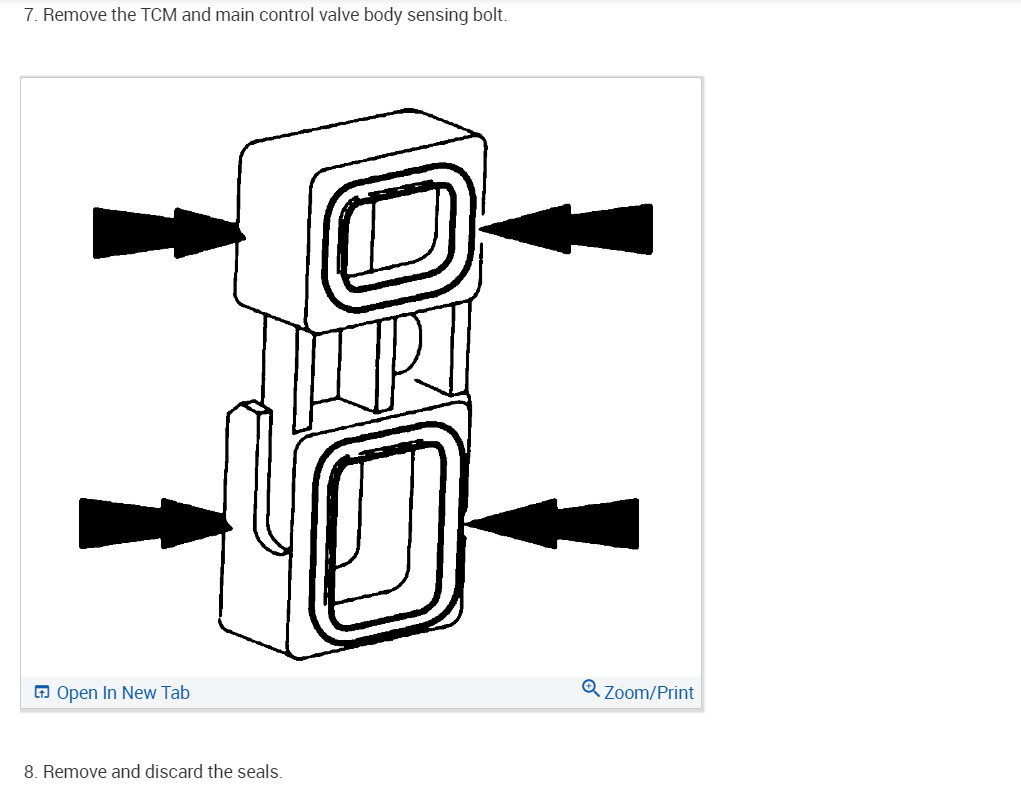 7. Remove the TCM and main control valve body sensing bolt.

Open In New Tab

Zoom/Print

8. Remove and discard the seals.