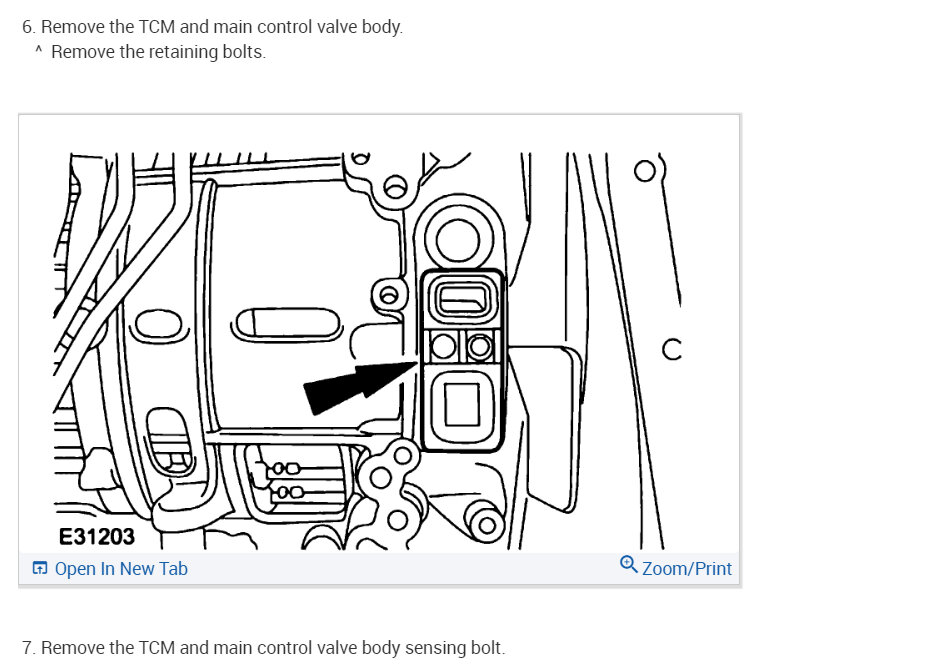 6. Remove the TCM and main control valve body.
^ Remove the retaining bolts.

E31203

Open In New Tab

Zoom/Print

7. Remove the TCM and main control valve body sensing bolt.