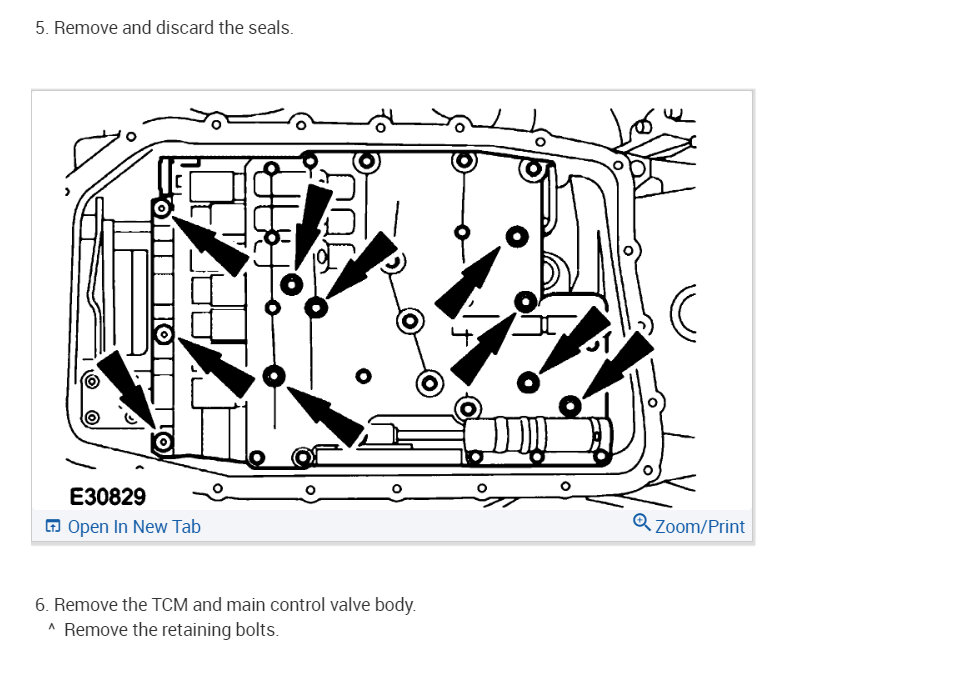 5. Remove and discard the seals.

E30829

Open In New Tab

Zoom/Print

6. Remove the TCM and main control valve body.
^ Remove the retaining bolts.