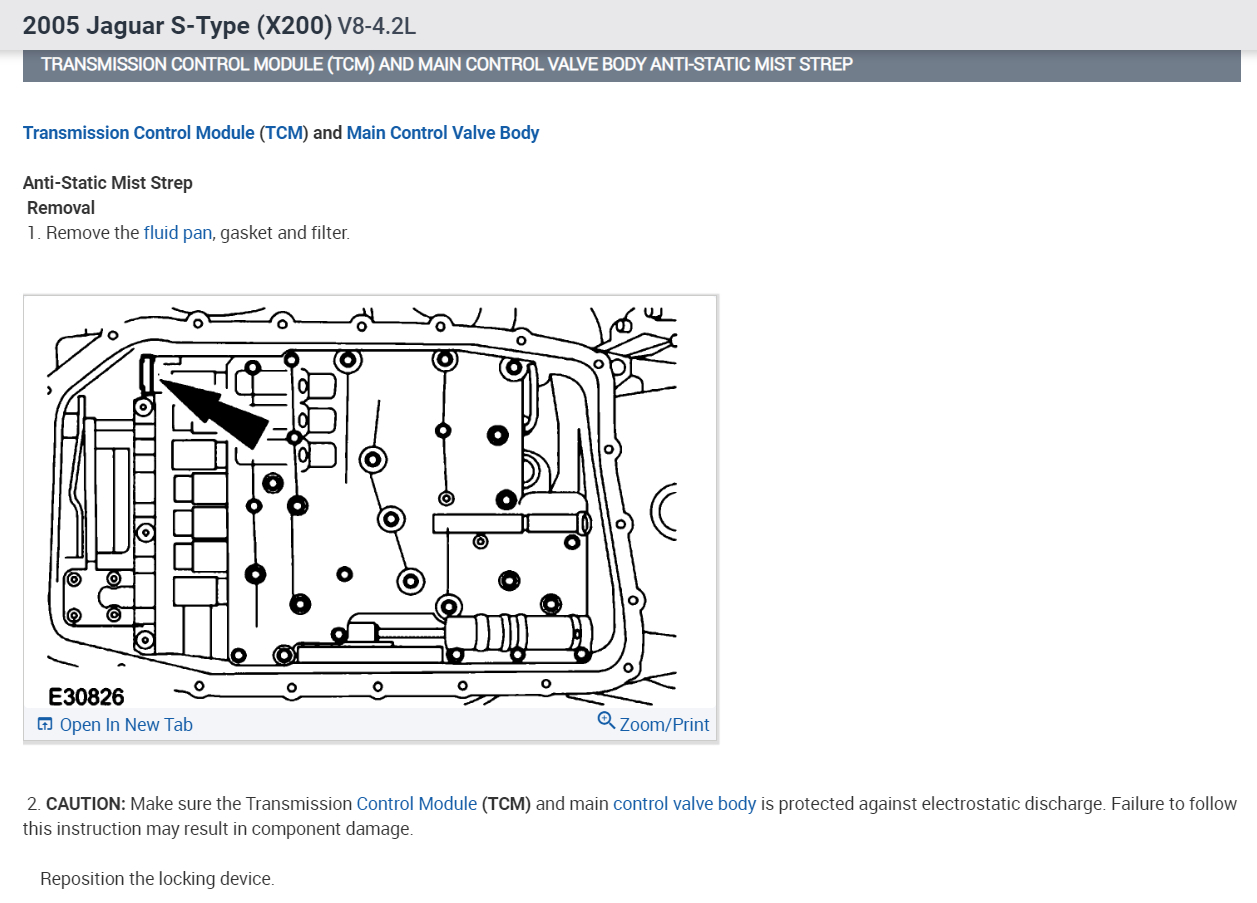 2005 Jaguar S-Type (X200) V8-4.2L

TRANSMISSION CONTROL MODULE (TCM) AND MAIN CONTROL VALVE BODY ANTI-STATIC MIST STREP

Transmission Control Module (TCM) and Main Control Valve Body

Anti-Static Mist Strep
Removal
1. Remove the fluid pan, gasket and filter.

E30826

Open In New Tab
Zoom/Print

2. CAUTION: Make sure the Transmission Control Module (TCM) and main control valve body is protected against electrostatic discharge. Failure to follow this instruction may result in component damage.

Reposition the locking device.