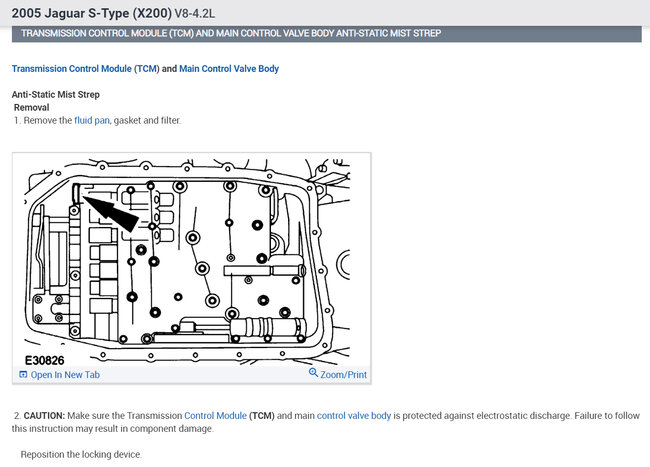 2005 Jaguar S-Type (X200) V8-4.2L

TRANSMISSION CONTROL MODULE (TCM) AND MAIN CONTROL VALVE BODY ANTI-STATIC MIST STREP

Transmission Control Module (TCM) and Main Control Valve Body

Anti-Static Mist Strep
Removal
1. Remove the fluid pan, gasket and filter.

E30826

Open In New Tab

Zoom/Print

2. CAUTION: Make sure the Transmission Control Module (TCM) and main control valve body is protected against electrostatic discharge. Failure to follow this instruction may result in component damage.

Reposition the locking device.