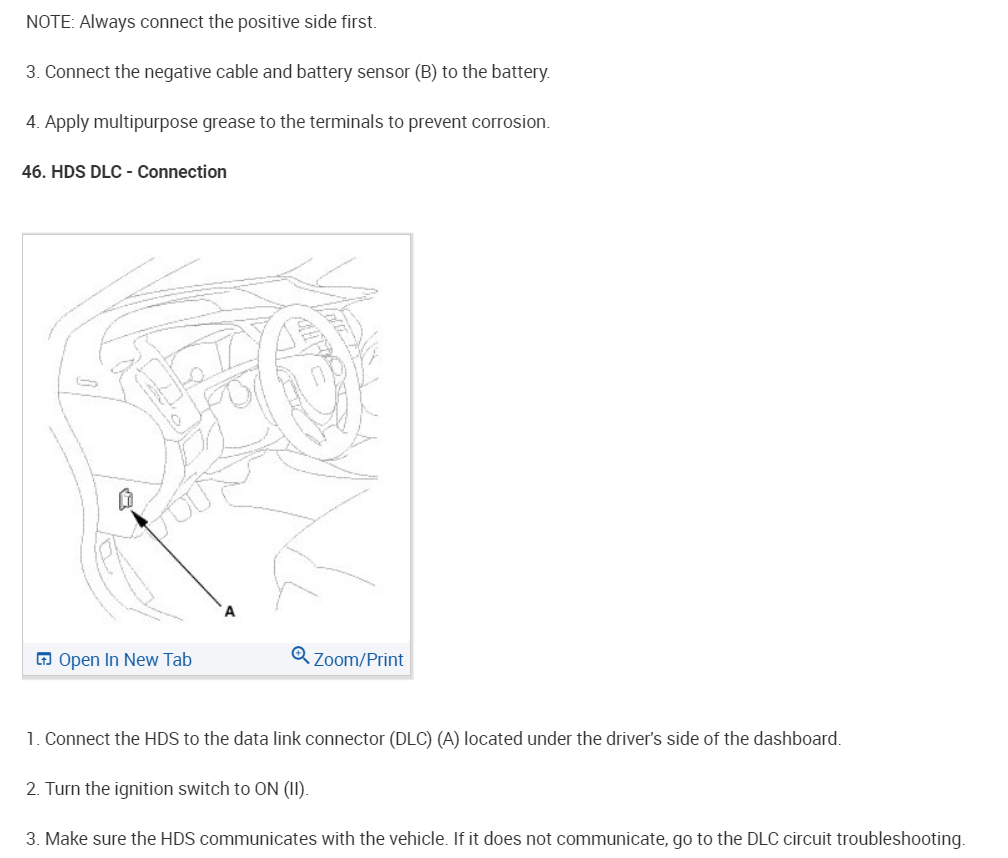 NOTE: Always connect the positive side first.

3. Connect the negative cable and battery sensor (B) to the battery.

4. Apply multipurpose grease to the terminals to prevent corrosion.

46. HDS DLC - Connection

A

Open In New Tab

Zoom/Print

1. Connect the HDS to the data link connector (DLC) (A) located under the driver's side of the dashboard.

2. Turn the ignition switch to ON (II).

3. Make sure the HDS communicates with the vehicle. If it does not communicate, go to the DLC circuit troubleshooting.