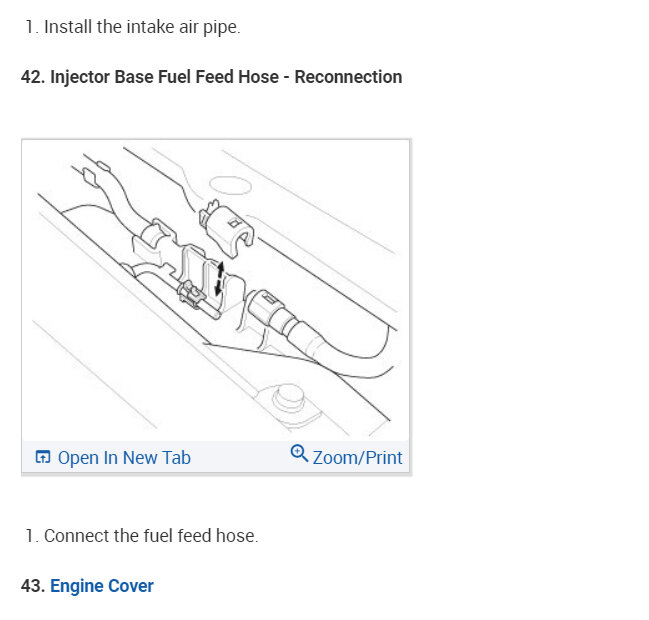 1. Install the intake air pipe.

42. Injector Base Fuel Feed Hose - Reconnection

Open In New Tab Zoom/Print

1. Connect the fuel feed hose.

43. Engine Cover