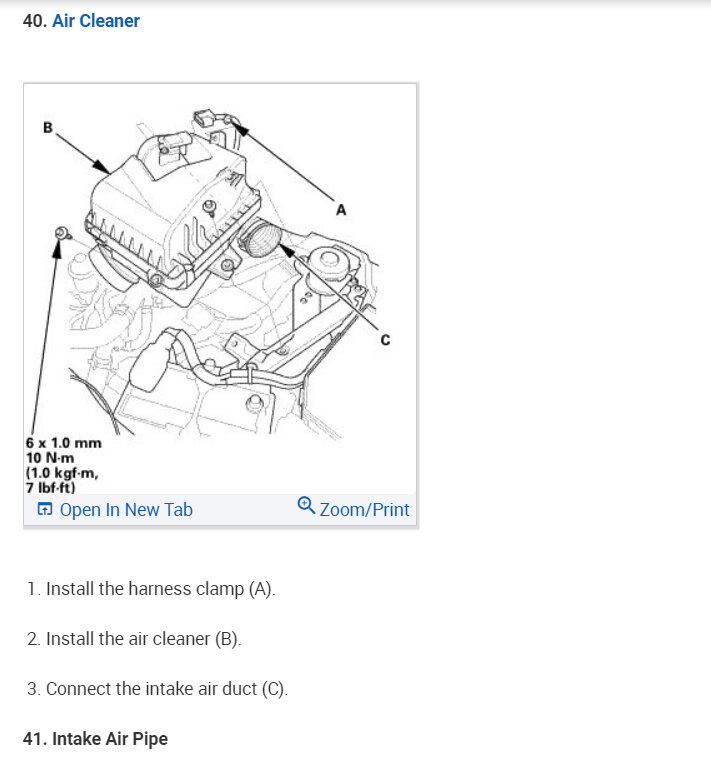 40. Air Cleaner

B

A

C

6 x 1.0 mm
10 N·m
(1.0 kgf·m,
7 lbf·ft)

Open In New Tab

Zoom/Print

1. Install the harness clamp (A).

2. Install the air cleaner (B).

3. Connect the intake air duct (C).

41. Intake Air Pipe