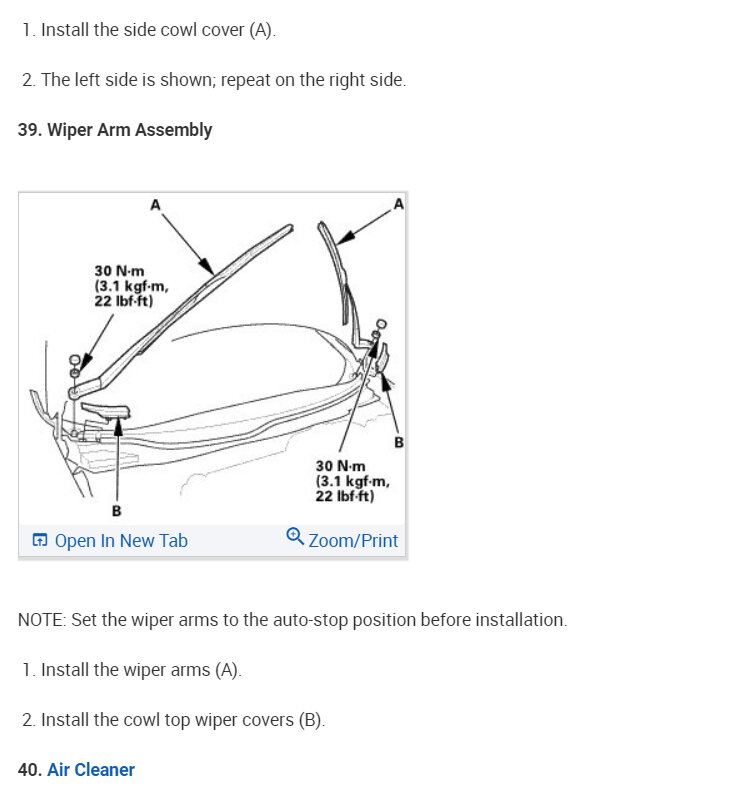 1. Install the side cowl cover (A).

2. The left side is shown; repeat on the right side.

39. Wiper Arm Assembly

A

A

30 N·m
(3.1 kgf·m,
22 lbf·ft)

B

30 N·m
(3.1 kgf·m,
22 lbf·ft)

B

Open In New Tab

Zoom/Print

NOTE: Set the wiper arms to the auto-stop position before installation.

1. Install the wiper arms (A).

2. Install the cowl top wiper covers (B).

40. Air Cleaner