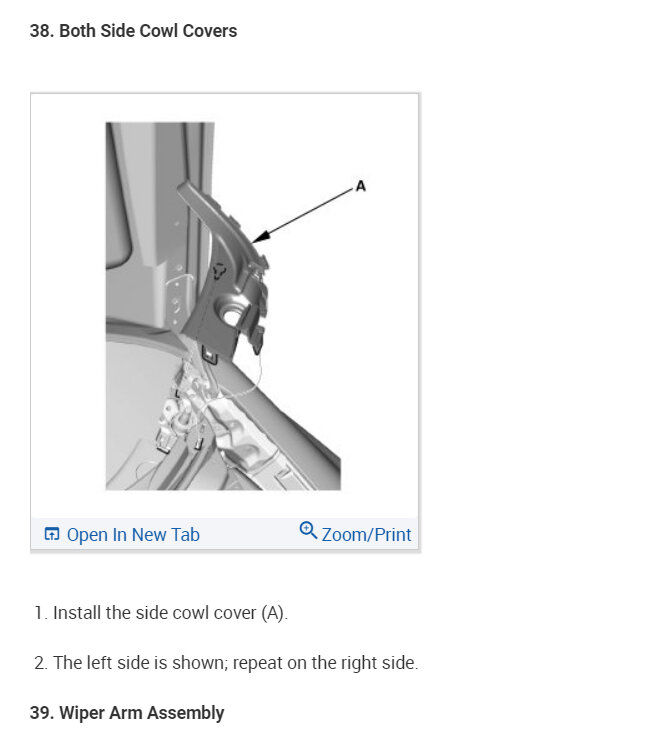 38. Both Side Cowl Covers

A

Open In New Tab

Zoom/Print

1. Install the side cowl cover (A).

2. The left side is shown; repeat on the right side.

39. Wiper Arm Assembly