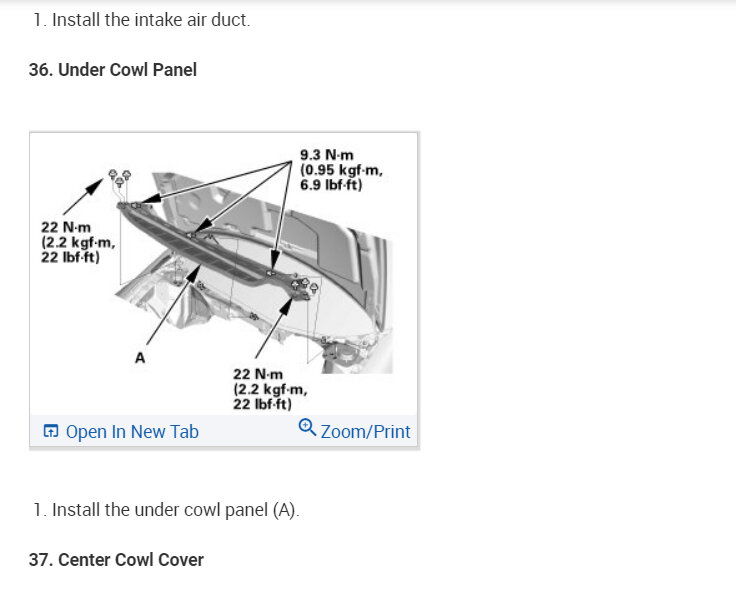 1. Install the intake air duct.

36. Under Cowl Panel

9.3 N·m (0.95 kgf·m, 6.9 lbf·ft)

22 N·m (2.2 kgf·m, 22 lbf·ft)

A

22 N·m (2.2 kgf·m, 22 lbf·ft)

Open In New Tab

Zoom/Print

1. Install the under cowl panel (A).

37. Center Cowl Cover