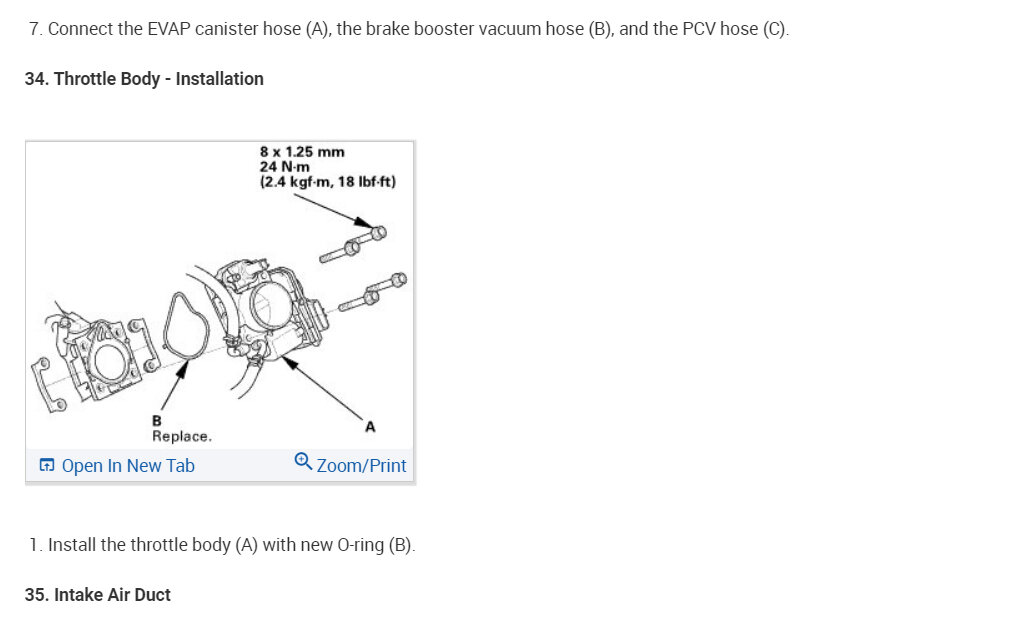 7. Connect the EVAP canister hose (A), the brake booster vacuum hose (B), and the PCV hose (C).

34. Throttle Body - Installation

8 x 1.25 mm
24 N·m
(2.4 kgf·m, 18 lbf·ft)

B
Replace.

A

Open In New Tab

Zoom/Print

1. Install the throttle body (A) with new O-ring (B).

35. Intake Air Duct