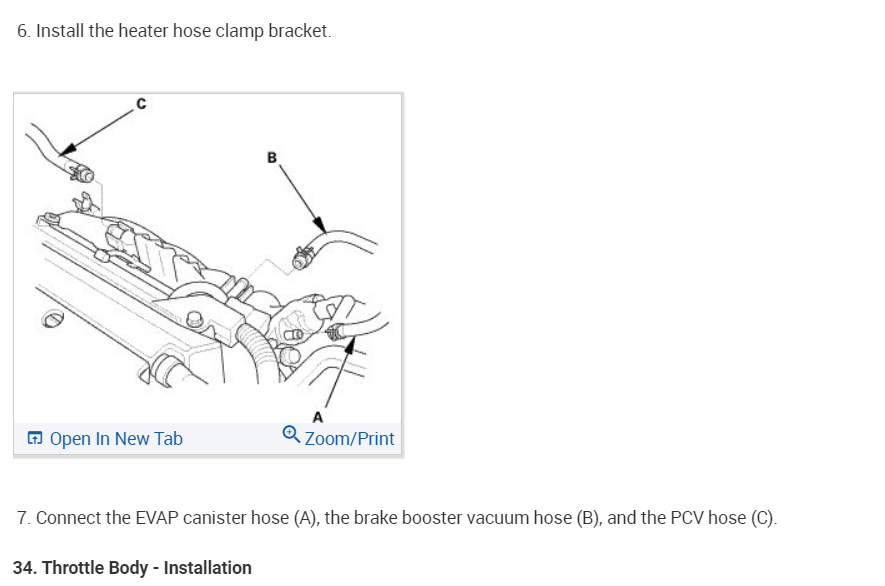 6. Install the heater hose clamp bracket.

C

B

A

Open In New Tab

Zoom/Print

7. Connect the EVAP canister hose (A), the brake booster vacuum hose (B), and the PCV hose (C).

34. Throttle Body - Installation