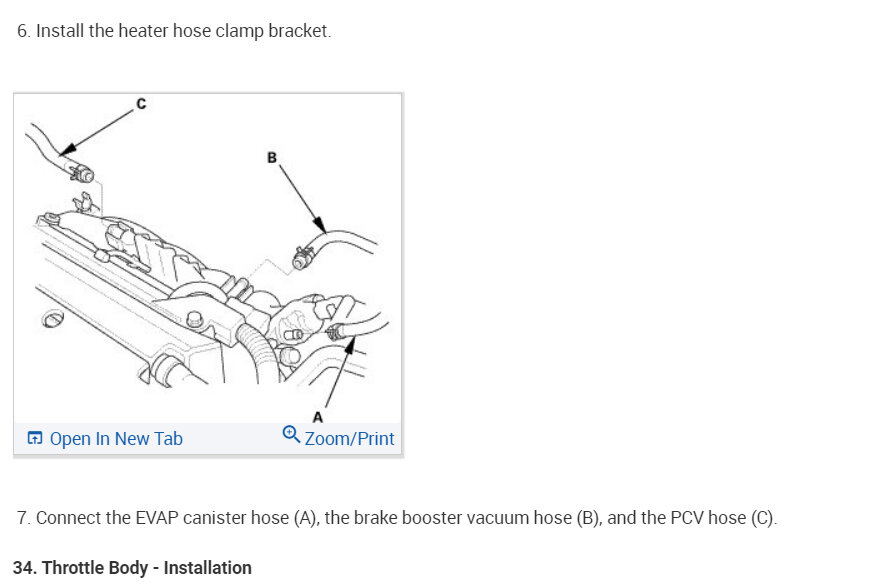 6. Install the heater hose clamp bracket.

C

B

A

Open In New Tab

Zoom/Print

7. Connect the EVAP canister hose (A), the brake booster vacuum hose (B), and the PCV hose (C).

34. Throttle Body - Installation