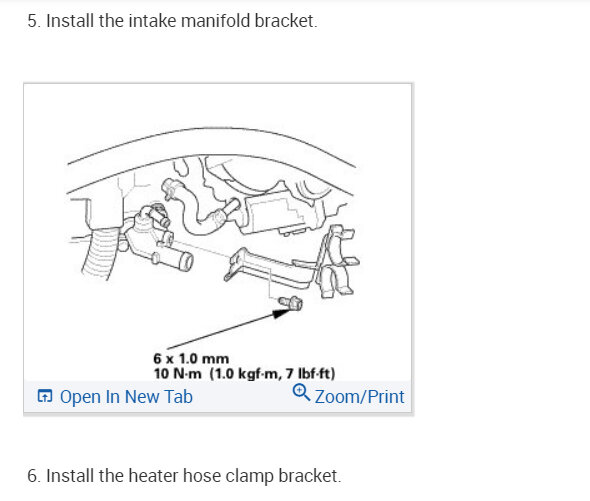 5. Install the intake manifold bracket.

6 x 1.0 mm
10 N·m (1.0 kgf·m, 7 lbf·ft)

Open In New Tab Zoom/Print

6. Install the heater hose clamp bracket.