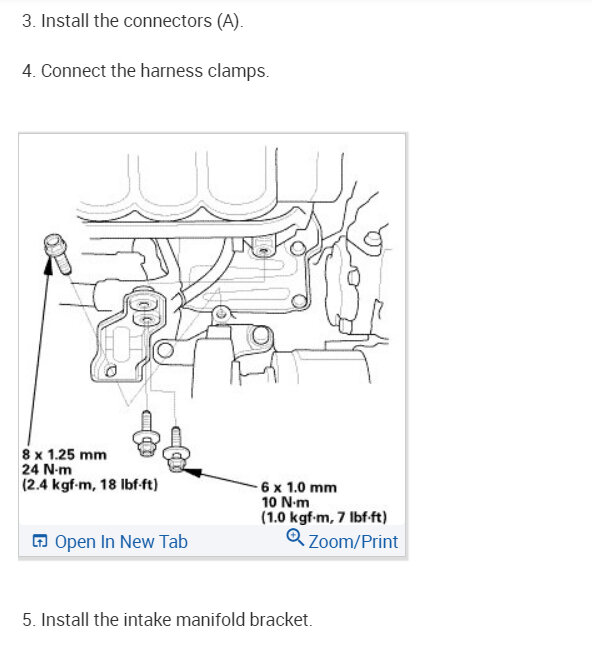 3. Install the connectors (A).

4. Connect the harness clamps.

8 x 1.25 mm
24 N·m
(2.4 kgf·m, 18 lbf·ft)

6 x 1.0 mm
10 N·m
(1.0 kgf·m, 7 lbf·ft)

Open In New Tab
Zoom/Print

5. Install the intake manifold bracket.