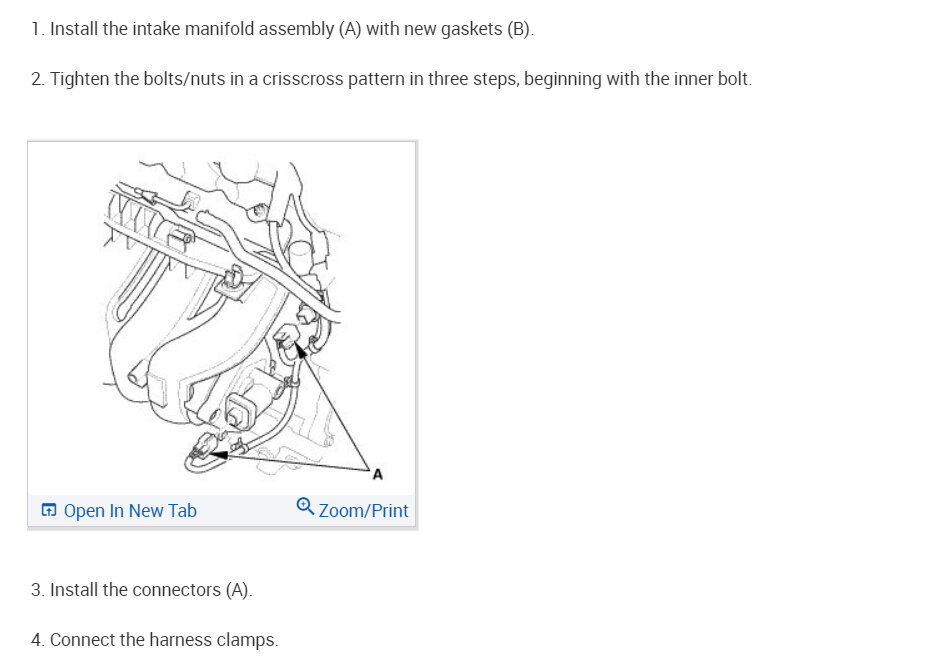 1. Install the intake manifold assembly (A) with new gaskets (B).

2. Tighten the bolts/nuts in a crisscross pattern in three steps, beginning with the inner bolt.

A

Open In New Tab

Zoom/Print

3. Install the connectors (A).

4. Connect the harness clamps.