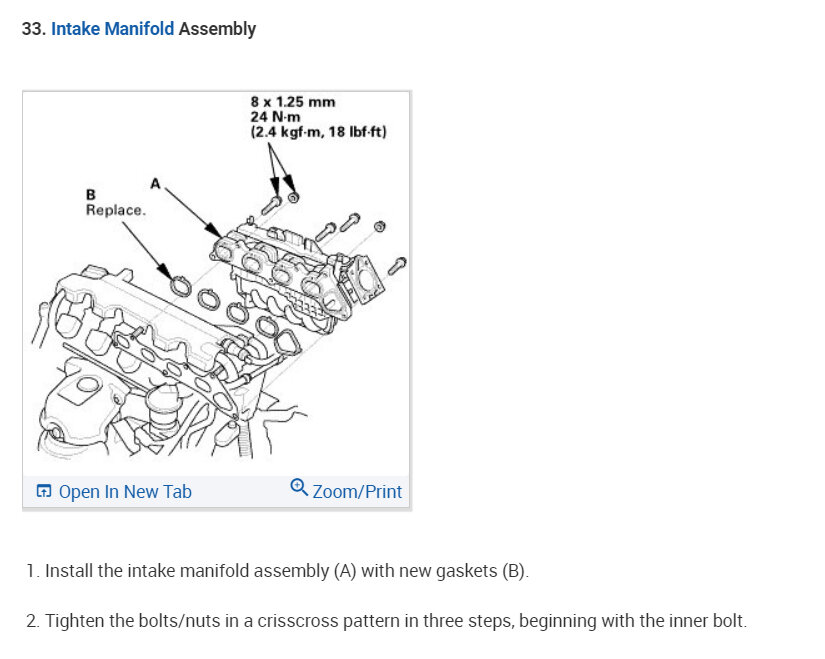 33. Intake Manifold Assembly

8 x 1.25 mm
24 N·m
(2.4 kgf·m, 18 lbf·ft)

A

B
Replace.

Open In New Tab

Zoom/Print

1. Install the intake manifold assembly (A) with new gaskets (B).

2. Tighten the bolts/nuts in a crisscross pattern in three steps, beginning with the inner bolt.