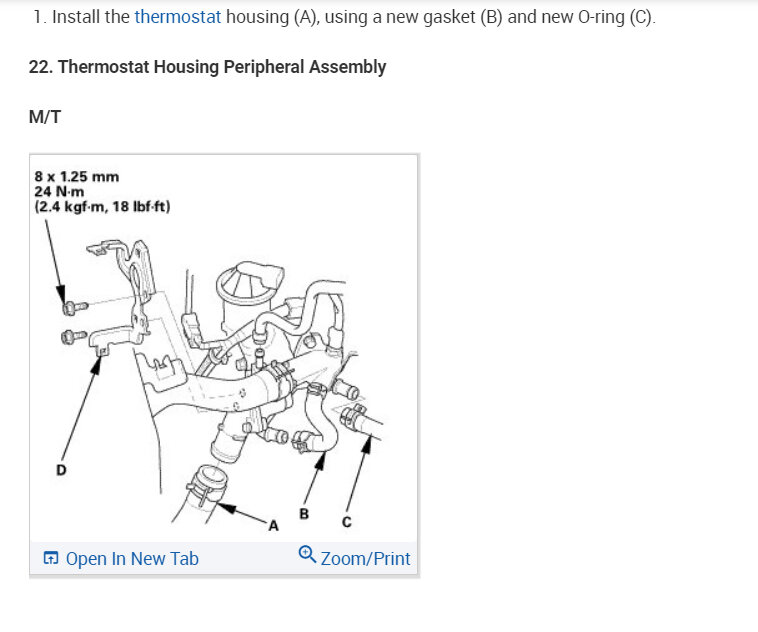 1. Install the thermostat housing (A), using a new gasket (B) and new O-ring (C).

22. Thermostat Housing Peripheral Assembly

M/T

8 x 1.25 mm
24 N·m
(2.4 kgf·m, 18 lbf·ft)

D

A

B

C

Open In New Tab

Zoom/Print