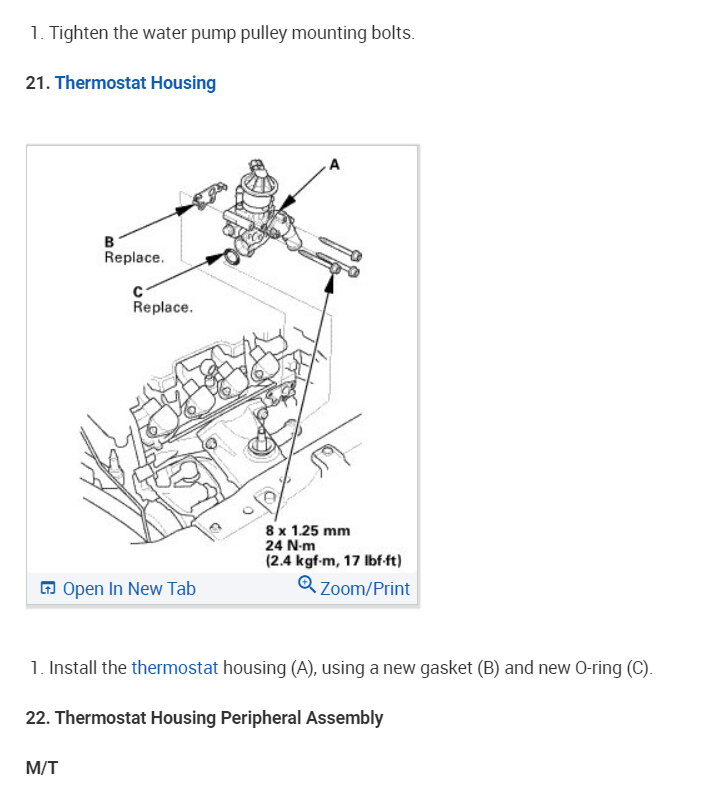 1. Tighten the water pump pulley mounting bolts.

21. Thermostat Housing

A

B
Replace.

C
Replace.

8 x 1.25 mm
24 N·m
(2.4 kgf·m, 17 lbf·ft)

Open In New Tab

Zoom/Print

1. Install the thermostat housing (A), using a new gasket (B) and new O-ring (C).

22. Thermostat Housing Peripheral Assembly

M/T