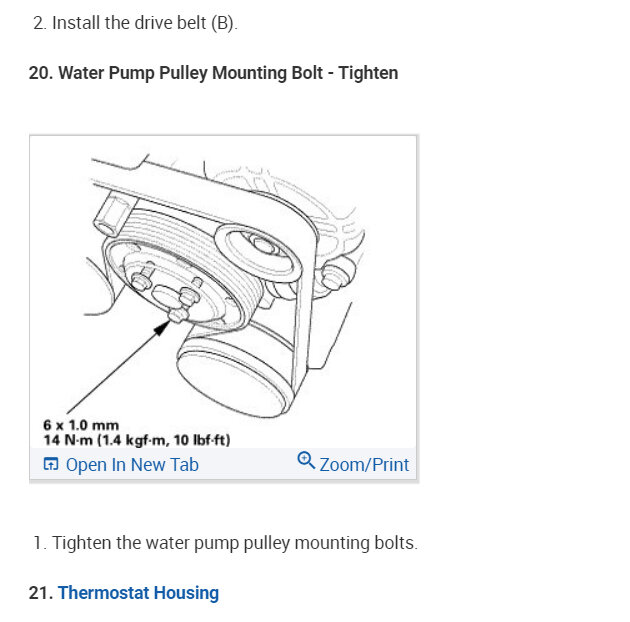 2. Install the drive belt (B).

20. Water Pump Pulley Mounting Bolt - Tighten

6 x 1.0 mm
14 N·m (1.4 kgf·m, 10 lbf·ft)

Open In New Tab Zoom/Print

1. Tighten the water pump pulley mounting bolts.

21. Thermostat Housing