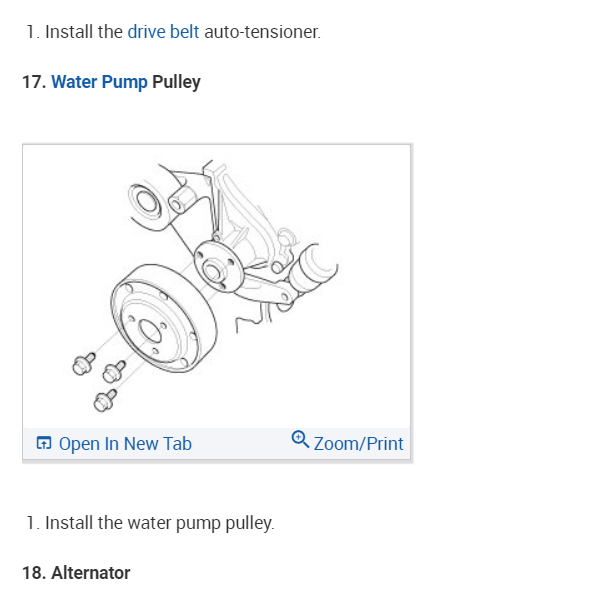 1. Install the drive belt auto-tensioner.

17. Water Pump Pulley

Open In New Tab

Zoom/Print

1. Install the water pump pulley.

18. Alternator