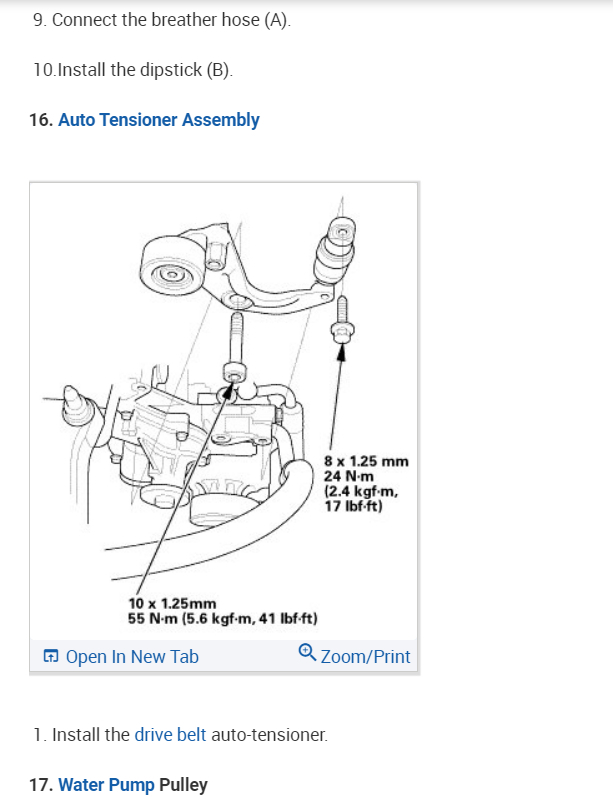 9. Connect the breather hose (A).

10.Install the dipstick (B).

16. Auto Tensioner Assembly

8 x 1.25 mm
24 N·m
(2.4 kgf·m,
17 lbf·ft)

10 x 1.25mm
55 N·m (5.6 kgf·m, 41 lbf·ft)

Open In New Tab

Zoom/Print

1. Install the drive belt auto-tensioner.

17. Water Pump Pulley