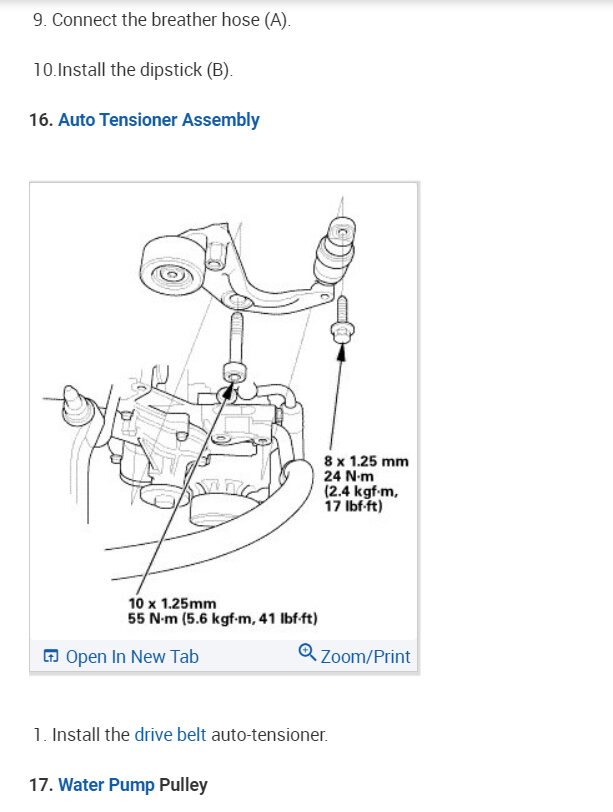 9. Connect the breather hose (A).

10.Install the dipstick (B).

16. Auto Tensioner Assembly

8 x 1.25 mm
24 N·m
(2.4 kgf·m,
17 lbf·ft)

10 x 1.25mm
55 N·m (5.6 kgf·m, 41 lbf·ft)

Open In New Tab

Zoom/Print

1. Install the drive belt auto-tensioner.

17. Water Pump Pulley