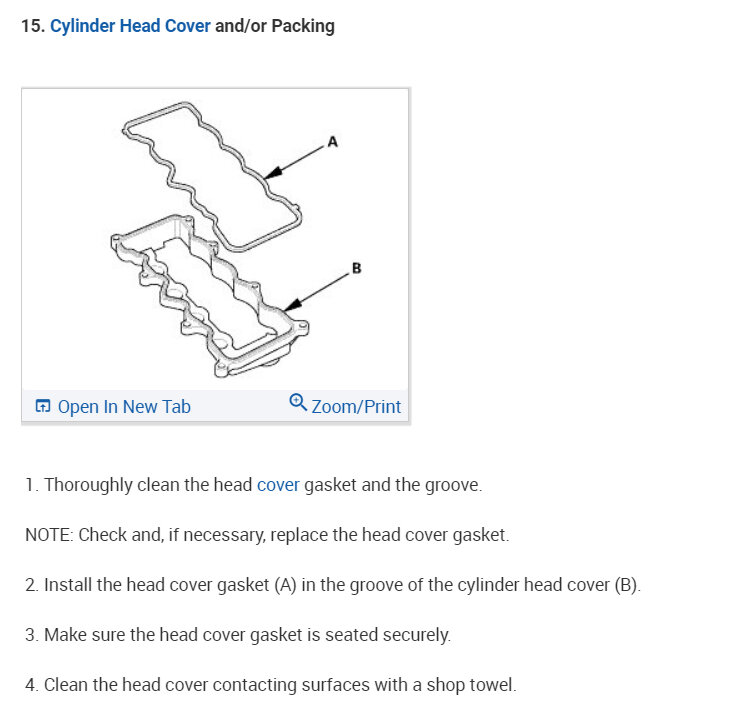 15. Cylinder Head Cover and/or Packing

A

B

Open In New Tab

Zoom/Print

1. Thoroughly clean the head cover gasket and the groove.

NOTE: Check and, if necessary, replace the head cover gasket.

2. Install the head cover gasket (A) in the groove of the cylinder head cover (B).

3. Make sure the head cover gasket is seated securely.

4. Clean the head cover contacting surfaces with a shop towel.