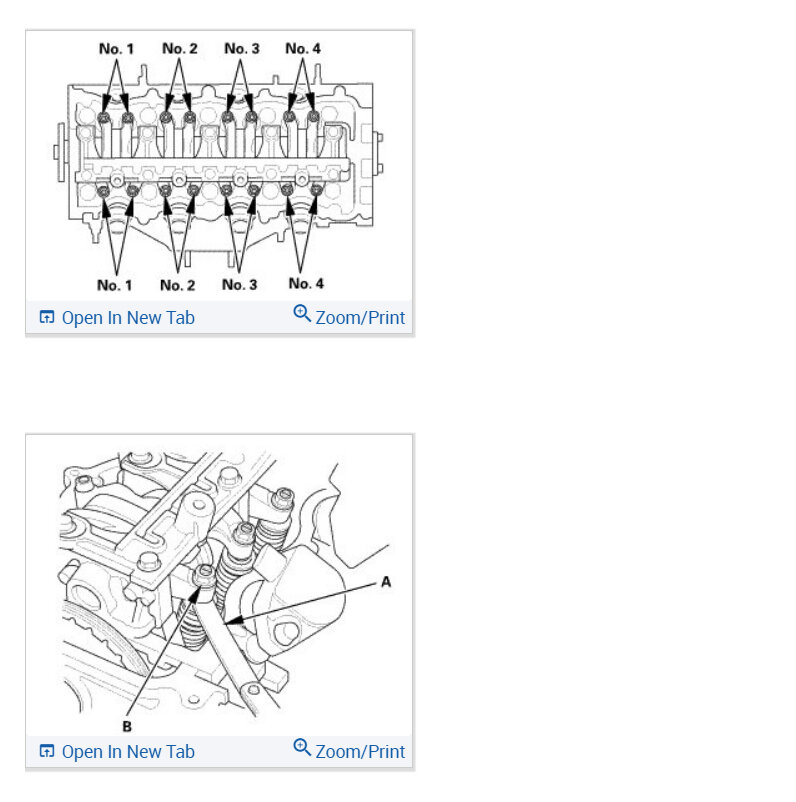 No. 1 No. 2 No. 3 No. 4

No. 1 No. 2 No. 3 No. 4

Open In New Tab Zoom/Print

A

B

Open In New Tab Zoom/Print