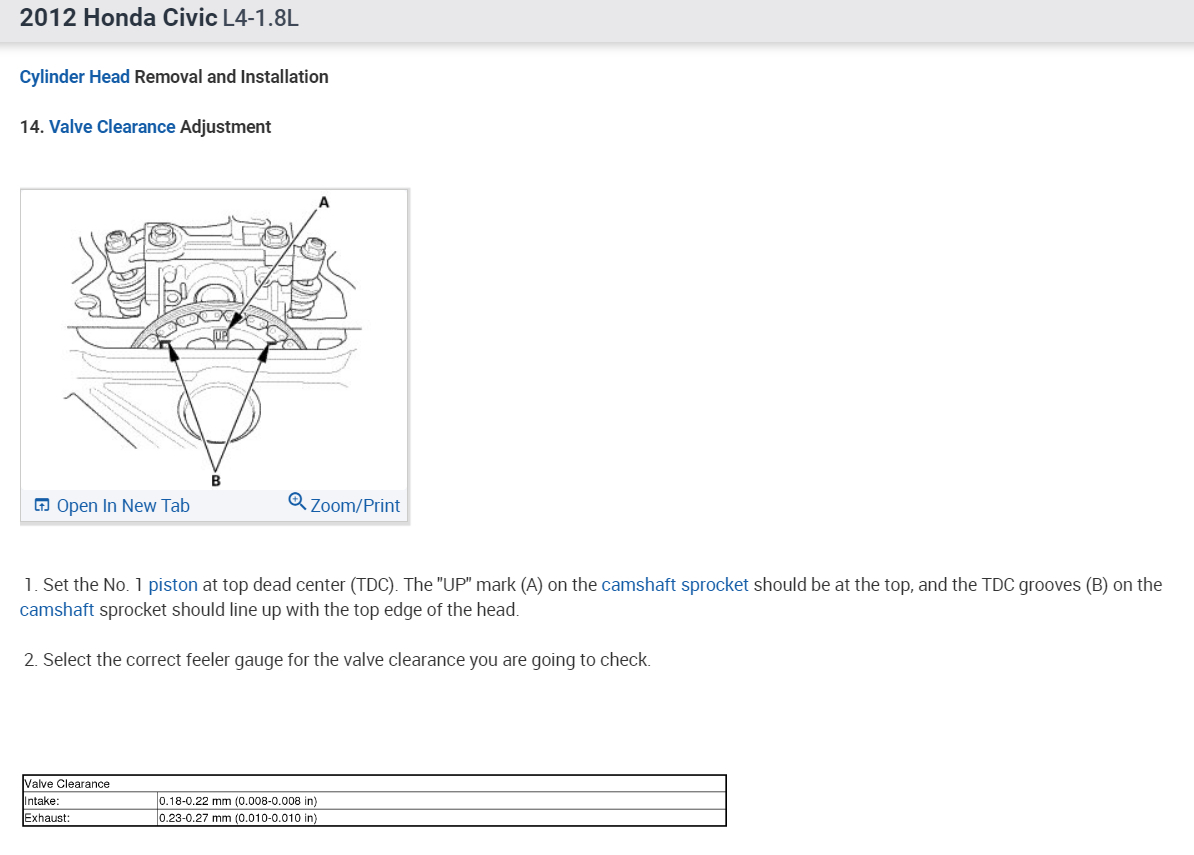 2012 Honda Civic L4-1.8L

Cylinder Head Removal and Installation

14. Valve Clearance Adjustment

A

UP

B

Open In New Tab

Zoom/Print

1. Set the No. 1 piston at top dead center (TDC). The "UP" mark (A) on the camshaft sprocket should be at the top, and the TDC grooves (B) on the camshaft sprocket should line up with the top edge of the head.

2. Select the correct feeler gauge for the valve clearance you are going to check.

| Valve Clearance | |
|---|---|
| Intake: | 0.18-0.22 mm (0.008-0.008 in) |
| Exhaust: | 0.23-0.27 mm (0.010-0.010 in) |