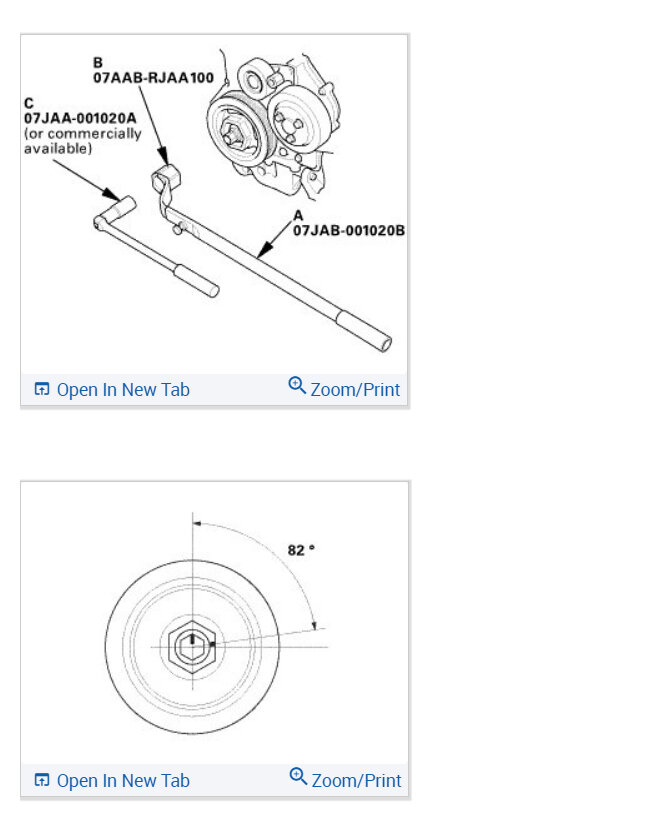 B
07AAB-RJAA100

C
07JAA-001020A
(or commercially available)

A
07JAB-001020B

Open In New Tab
Zoom/Print

82 °

Open In New Tab
Zoom/Print