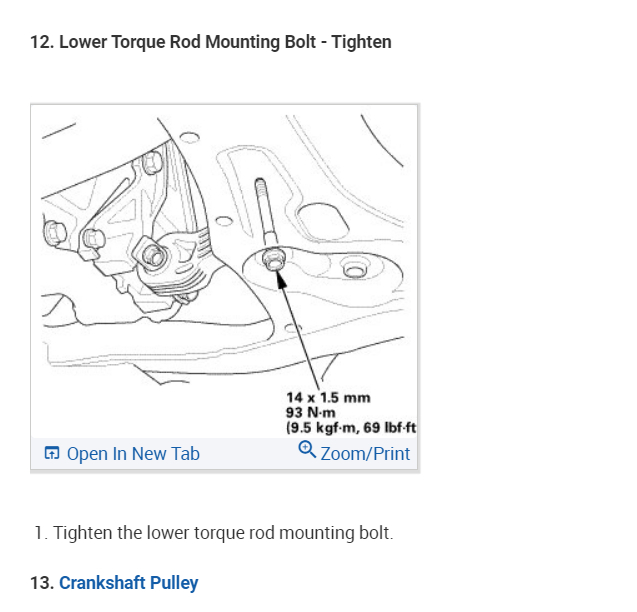 12. Lower Torque Rod Mounting Bolt - Tighten

14 x 1.5 mm
93 N·m
(9.5 kgf·m, 69 lbf·ft

Open In New Tab

Zoom/Print

1. Tighten the lower torque rod mounting bolt.

13. Crankshaft Pulley