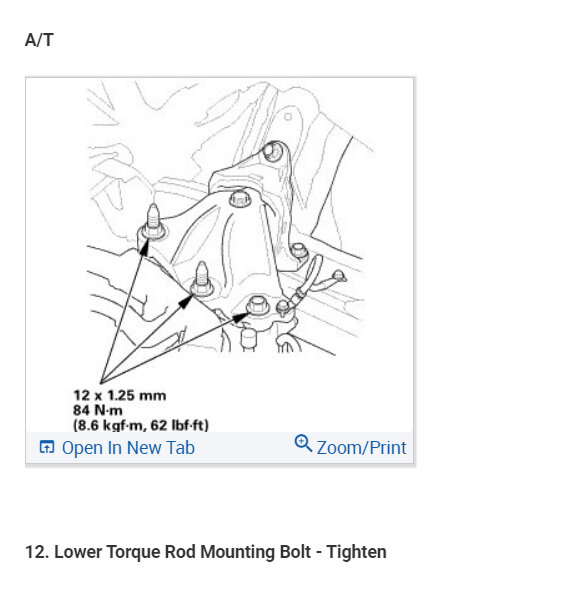 A/T

12 x 1.25 mm
84 N·m
(8.6 kgf·m, 62 lbf·ft)

Open In New Tab
Zoom/Print

12. Lower Torque Rod Mounting Bolt - Tighten