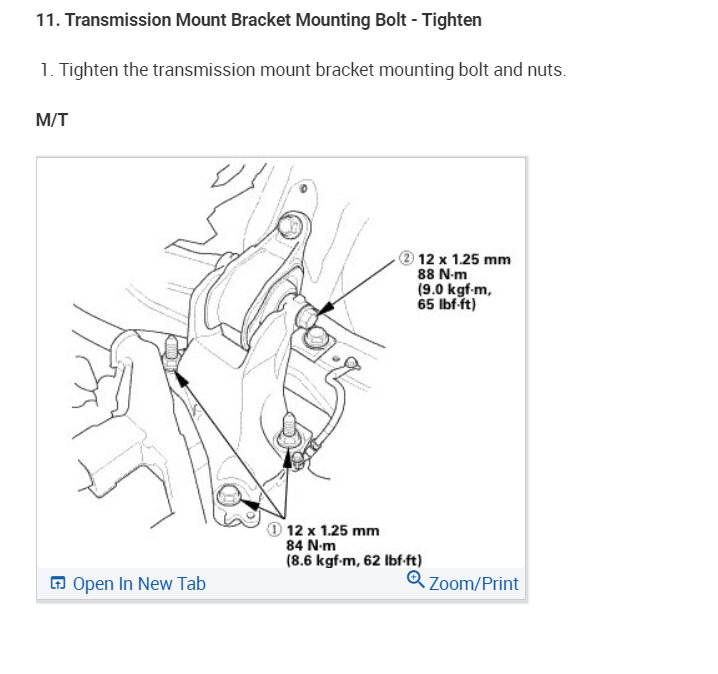 11. Transmission Mount Bracket Mounting Bolt - Tighten

1. Tighten the transmission mount bracket mounting bolt and nuts.

M/T

② 12 x 1.25 mm
88 N·m
(9.0 kgf·m,
65 lbf·ft)

① 12 x 1.25 mm
84 N·m
(8.6 kgf·m, 62 lbf·ft)

Open In New Tab

Zoom/Print