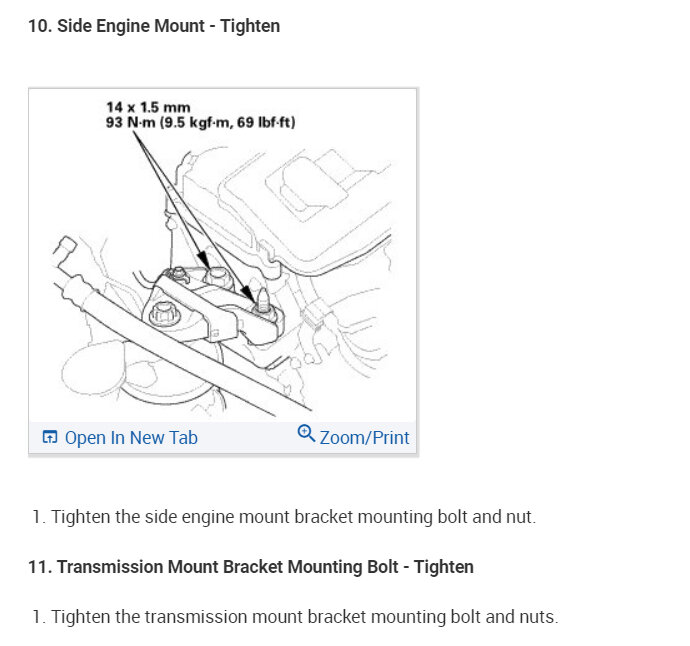 10. Side Engine Mount - Tighten

14 x 1.5 mm
93 N·m (9.5 kgf·m, 69 lbf·ft)

Open In New Tab Zoom/Print

1. Tighten the side engine mount bracket mounting bolt and nut.

11. Transmission Mount Bracket Mounting Bolt - Tighten

1. Tighten the transmission mount bracket mounting bolt and nuts.