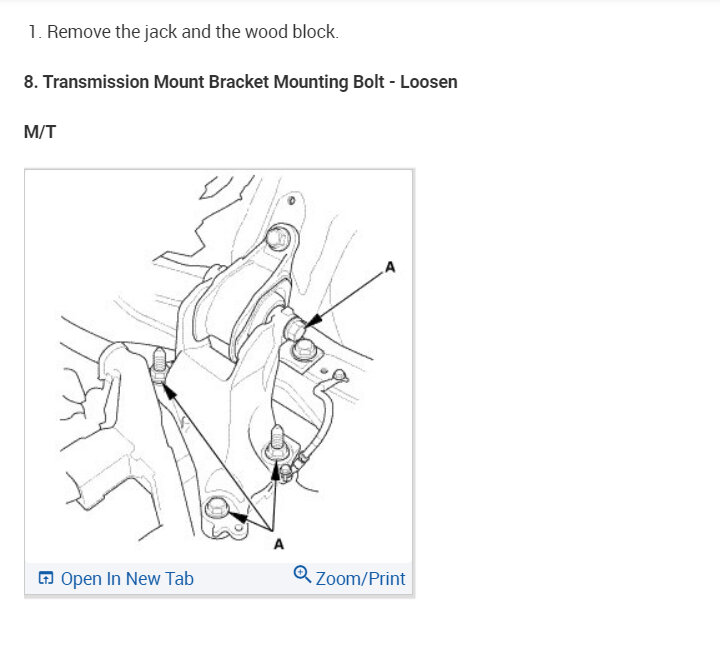 1. Remove the jack and the wood block.

8. Transmission Mount Bracket Mounting Bolt - Loosen

M/T

A

A

Open In New Tab

Zoom/Print