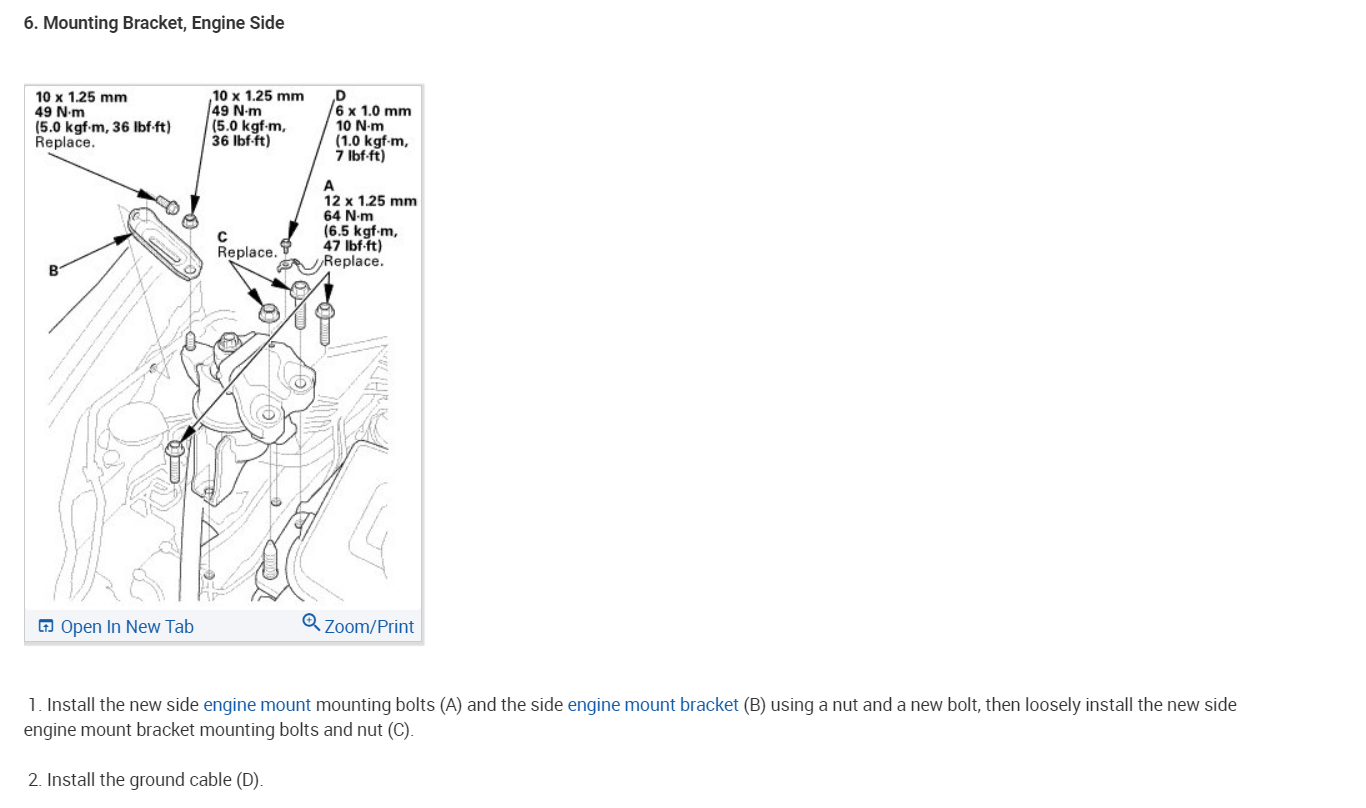 6. Mounting Bracket, Engine Side

10 x 1.25 mm
49 N·m
(5.0 kgf·m, 36 lbf·ft)
Replace.

10 x 1.25 mm
49 N·m
(5.0 kgf·m,
36 lbf·ft)

D
6 x 1.0 mm
10 N·m
(1.0 kgf·m,
7 lbf·ft)

A
12 x 1.25 mm
64 N·m
(6.5 kgf·m,
47 lbf·ft)
Replace.

C
Replace.

B

Open In New Tab

Zoom/Print

1. Install the new side engine mount mounting bolts (A) and the side engine mount bracket (B) using a nut and a new bolt, then loosely install the new side engine mount bracket mounting bolts and nut (C).

2. Install the ground cable (D).