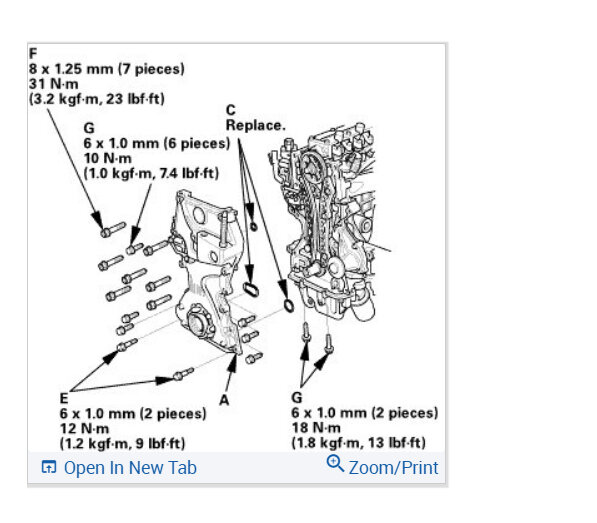 F
8 x 1.25 mm (7 pieces)
31 N·m
(3.2 kgf·m, 23 lbf·ft)

G
6 x 1.0 mm (6 pieces)
10 N·m
(1.0 kgf·m, 7.4 lbf·ft)

C
Replace.

E
6 x 1.0 mm (2 pieces)
12 N·m
(1.2 kgf·m, 9 lbf·ft)

A

G
6 x 1.0 mm (2 pieces)
18 N·m
(1.8 kgf·m, 13 lbf·ft)

Open In New Tab

Zoom/Print