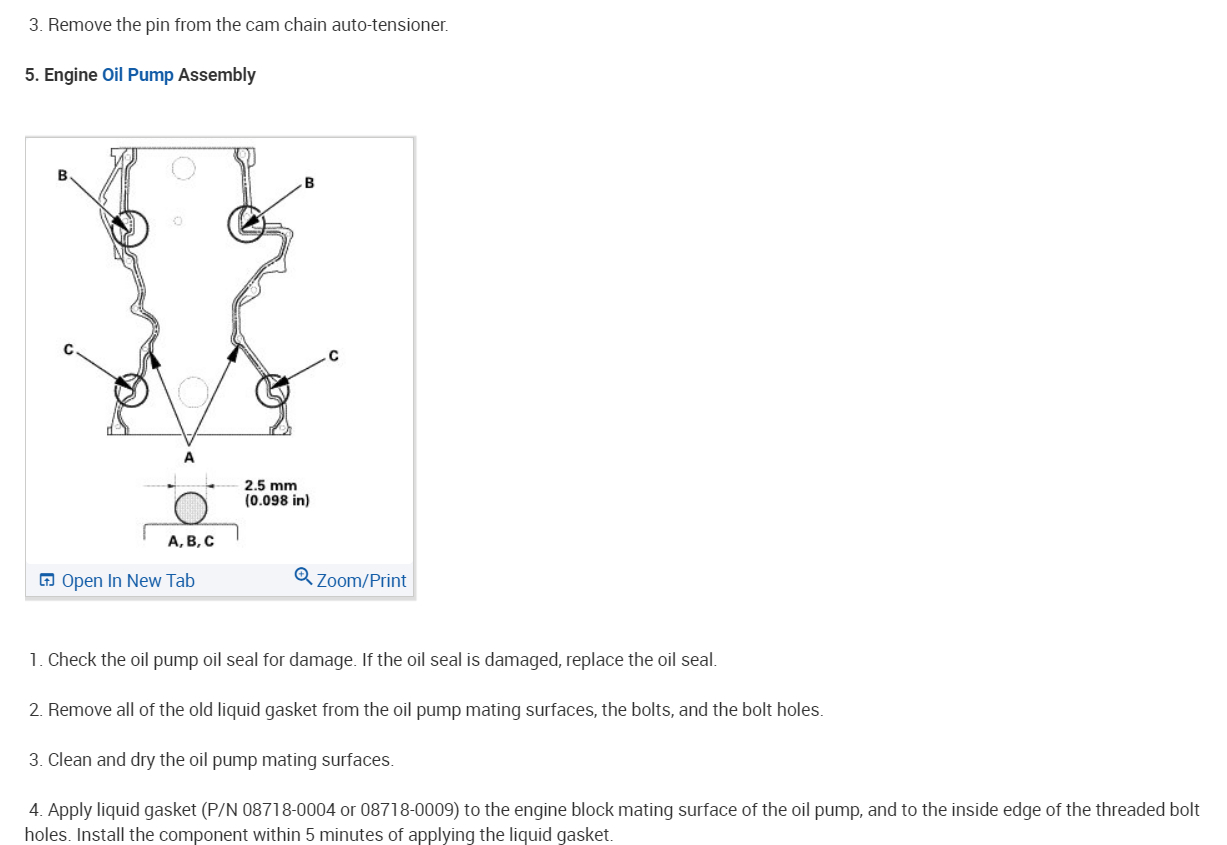 3. Remove the pin from the cam chain auto-tensioner.

5. Engine Oil Pump Assembly

B
B
C
C
A
2.5 mm
(0.098 in)
A, B, C

Open In New Tab
Zoom/Print

1. Check the oil pump oil seal for damage. If the oil seal is damaged, replace the oil seal.

2. Remove all of the old liquid gasket from the oil pump mating surfaces, the bolts, and the bolt holes.

3. Clean and dry the oil pump mating surfaces.

4. Apply liquid gasket (P/N 08718-0004 or 08718-0009) to the engine block mating surface of the oil pump, and to the inside edge of the threaded bolt holes. Install the component within 5 minutes of applying the liquid gasket.